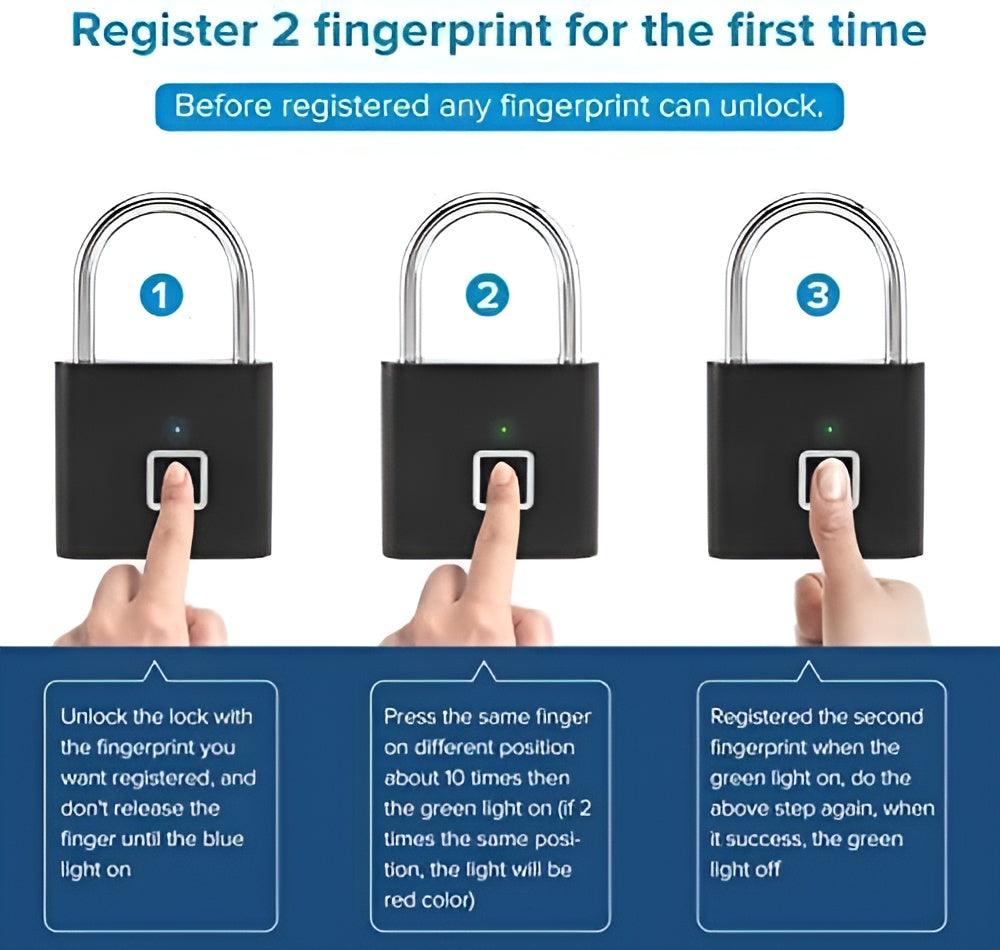 Register 2 fingerprint for the first time

Before registered any fingerprint can unlock.

1

2

3

Unlock the lock with the fingerprint you want registered, and don't release the finger until the blue light on

Press the same finger on different position about 10 times then the green light on (if 2 times the same position, the light will be red color)

Registered the second fingerprint when the green light on, do the above step again, when it success, the green light off